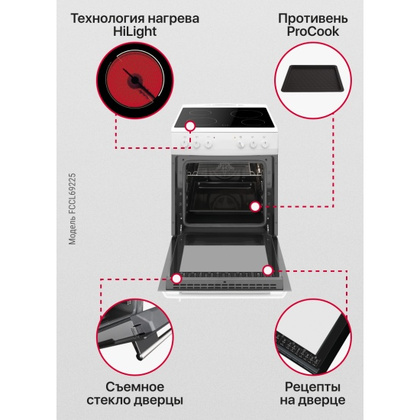 Технология нагрева HiLight

Противень ProCook

Модель FCCL69225

Съемное стекло дверцы

Рецепты на дверце